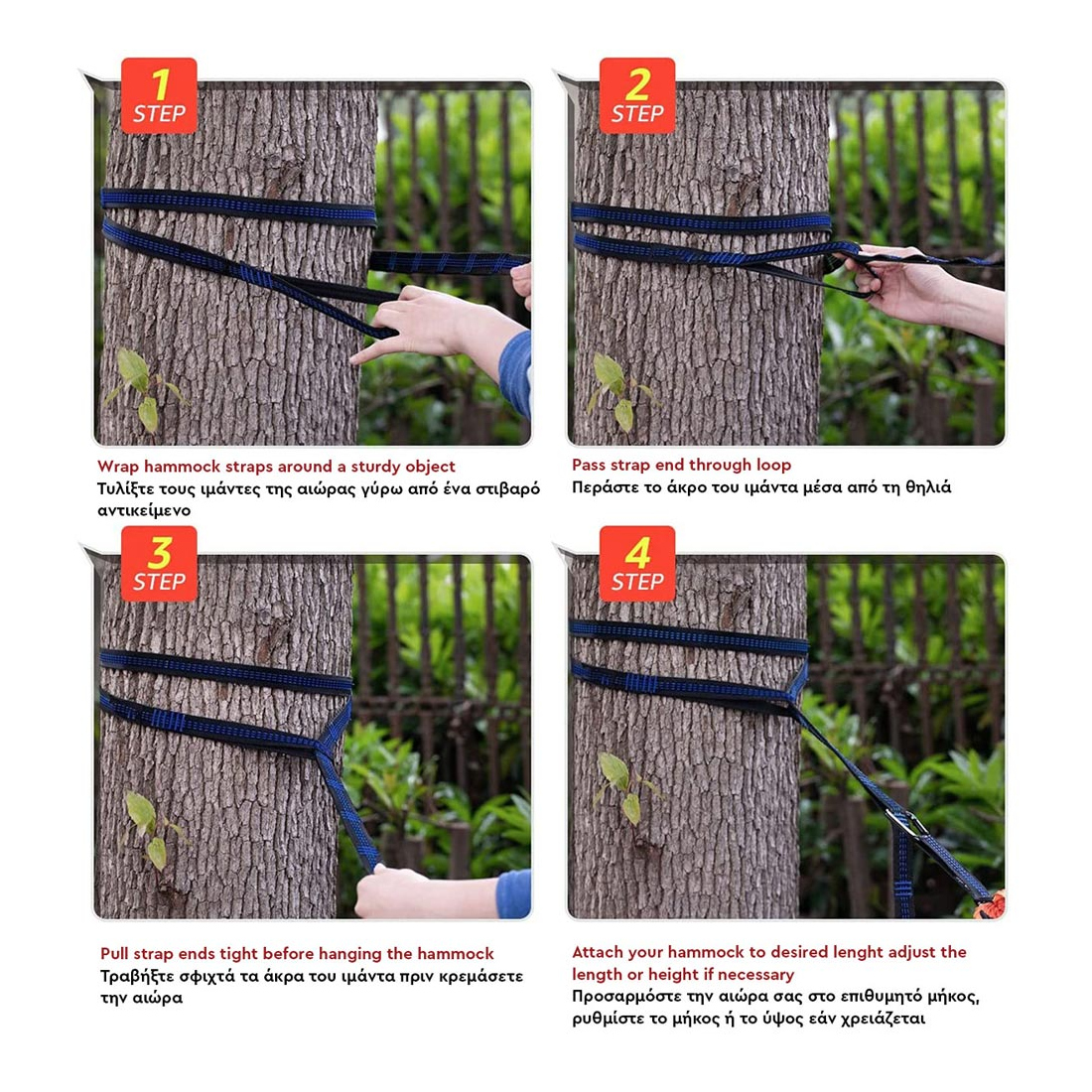 1
STEP

Wrap hammock straps around a sturdy object
Τυλίξτε τους ιμάντες της αιώρας γύρω από ένα στιβαρό αντικείμενο

2
STEP

Pass strap end through loop
Περάστε το άκρο του ιμάντα μέσα από τη θηλιά

3
STEP

Pull strap ends tight before hanging the hammock
Τραβήξτε σφιχτά τα άκρα του ιμάντα πριν κρεμάσετε την αιώρα

4
STEP

Attach your hammock to desired lenght adjust the length or height if necessary
Προσαρμόστε την αιώρα σας στο επιθυμητό μήκος, ρυθμίστε το μήκος ή το ύψος εάν χρειάζεται