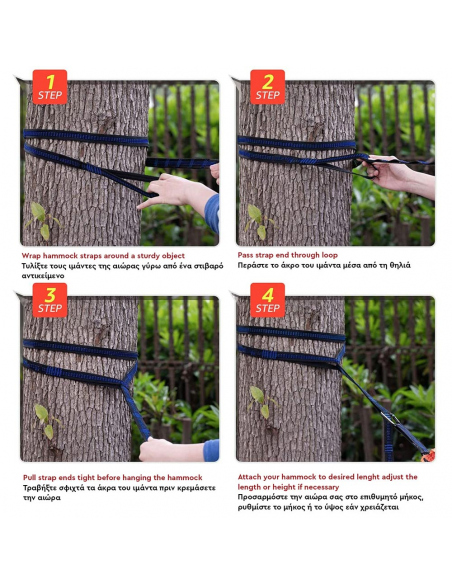 1
STEP

Wrap hammock straps around a sturdy object
Τυλίξτε τους ιμάντες της αιώρας γύρω από ένα στιβαρό αντικείμενο

2
STEP

Pass strap end through loop
Περάστε το άκρο του ιμάντα μέσα από τη θηλιά

3
STEP

Pull strap ends tight before hanging the hammock
Τραβήξτε σφιχτά τα άκρα του ιμάντα πριν κρεμάσετε την αιώρα

4
STEP

Attach your hammock to desired lenght adjust the length or height if necessary
Προσαρμόστε την αιώρα σας στο επιθυμητό μήκος, ρυθμίστε το μήκος ή το ύψος εάν χρειάζεται