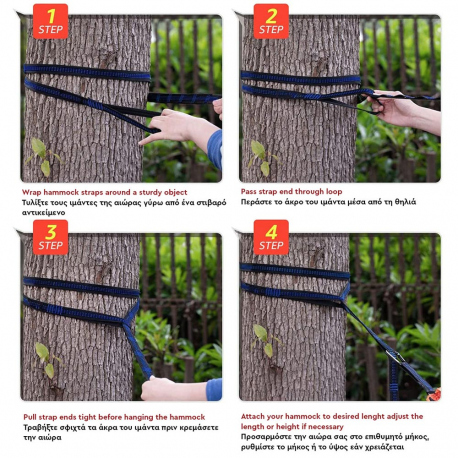 1
STEP

Wrap hammock straps around a sturdy object
Τυλίξτε τους ιμάντες της αιώρας γύρω από ένα στιβαρό αντικείμενο

2
STEP

Pass strap end through loop
Περάστε το άκρο του ιμάντα μέσα από τη θηλιά

3
STEP

Pull strap ends tight before hanging the hammock
Τραβήξτε σφιχτά τα άκρα του ιμάντα πριν κρεμάσετε την αιώρα

4
STEP

Attach your hammock to desired lenght adjust the length or height if necessary
Προσαρμόστε την αιώρα σας στο επιθυμητό μήκος, ρυθμίστε το μήκος ή το ύψος εάν χρειάζεται