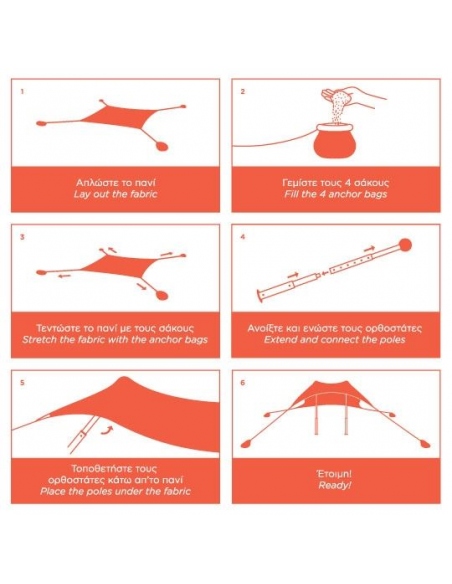 1

Απλώστε το πανί
Lay out the fabric

2

Γεμίστε τους 4 σάκους
Fill the 4 anchor bags

3

Τεντώστε το πανί με τους σάκους
Stretch the fabric with the anchor bags

4

Ανοίξτε και ενώστε τους ορθοστάτες
Extend and connect the poles

5

Τοποθετήστε τους ορθοστάτες κάτω απ'το πανί
Place the poles under the fabric

6

Έτοιμη!
Ready!