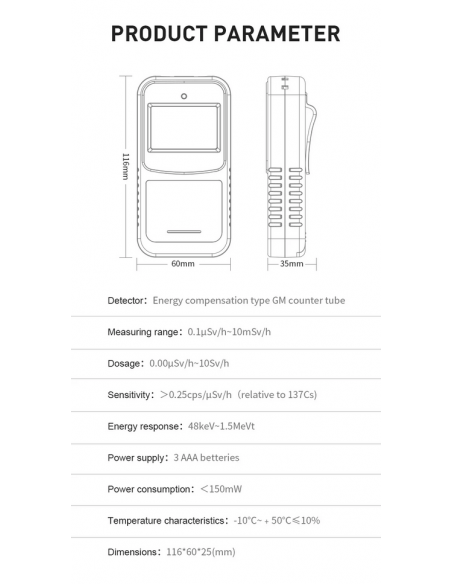 PRODUCT PARAMETER

116mm

60mm

35mm

Detector: Energy compensation type GM counter tube

Measuring range: 0.1μSv/h~10mSv/h

Dosage: 0.00μSv/h~10Sv/h

Sensitivity: >0.25cps/μSv/h (relative to 137Cs)

Energy response: 48keV~1.5MeVt

Power supply: 3 AAA betteries

Power consumption: <150mW

Temperature characteristics: -10°C~ + 50°C≤10%

Dimensions: 116*60*25(mm)