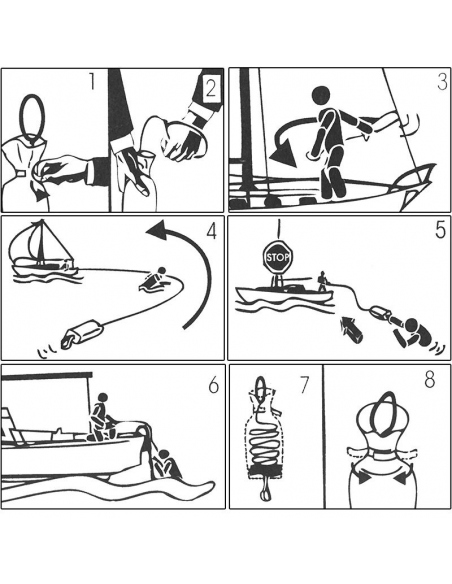 1
2
3
4
5
STOP
6
7
8