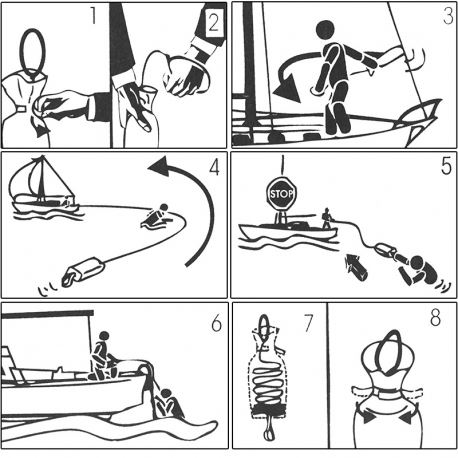 1

2

3

4

5

STOP

6

7

8