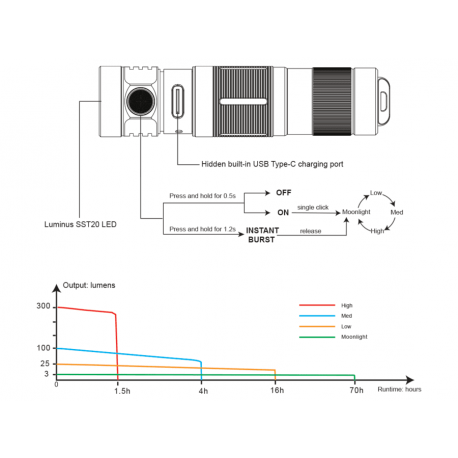 Hidden built-in USB Type-C charging port

Luminus SST20 LED

Press and hold for 0.5s
OFF
ON
single click
Moonlight
Low
Med
High
Press and hold for 1.2s
INSTANT BURST
release

Output: lumens
300
100
25
3
0
1.5h
4h
16h
70h
Runtime: hours

High
Med
Low
Moonlight