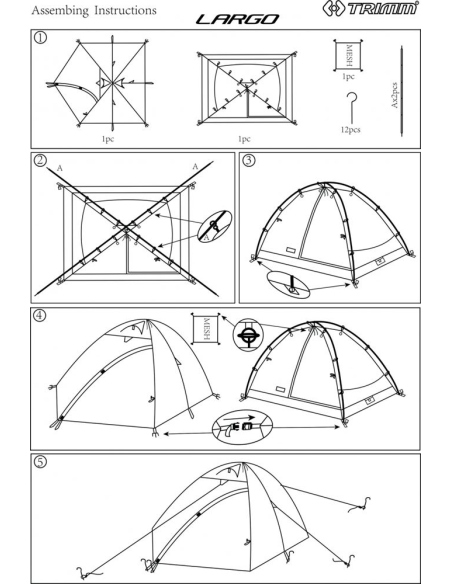 Assembing Instructions

LARGO

TRIMM

①

1pc

1pc

MESH

1pc

12pcs

Ax2pcs

②

A

A

A

③

④

MESH

⑤